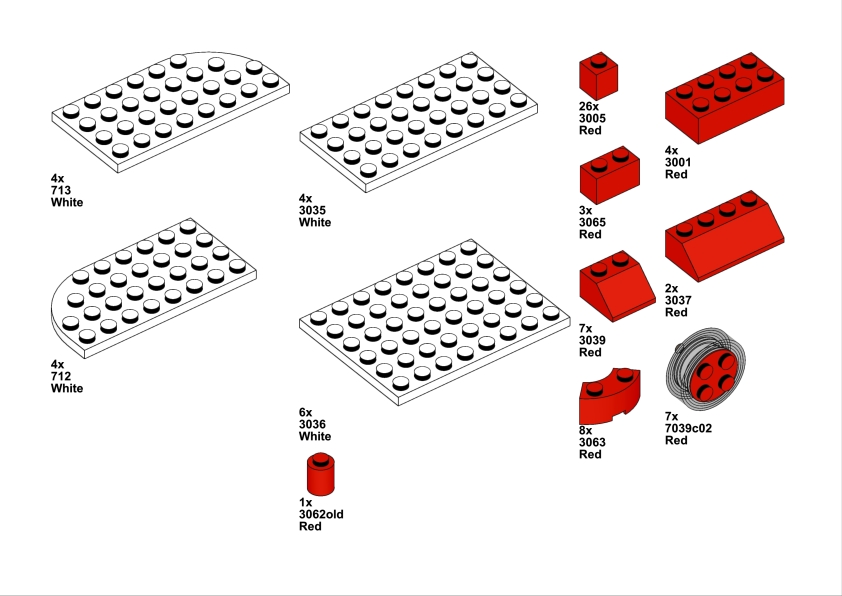 4x
713
White

4x
712
White

4x
3035
White

6x
3036
White

1x
3062old
Red

26x
3005
Red

3x
3065
Red

7x
3039
Red

8x
3063
Red

4x
3001
Red

2x
3037
Red

7x
7039c02
Red