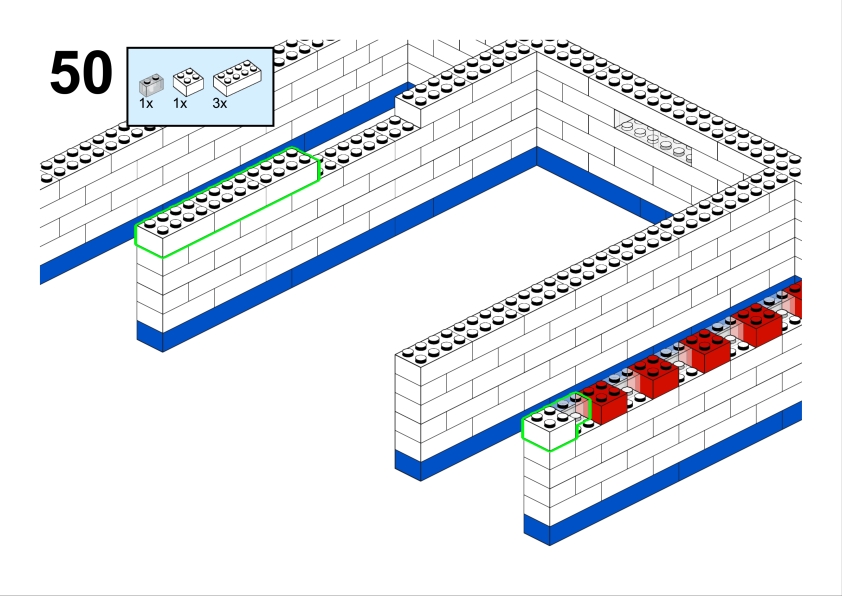 50

1x 1x 3x