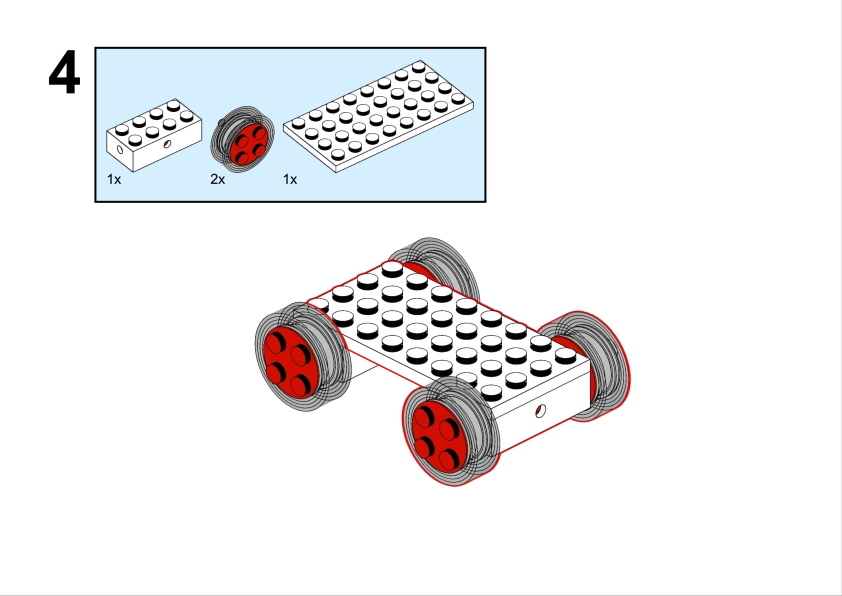 4

1x

2x

1x