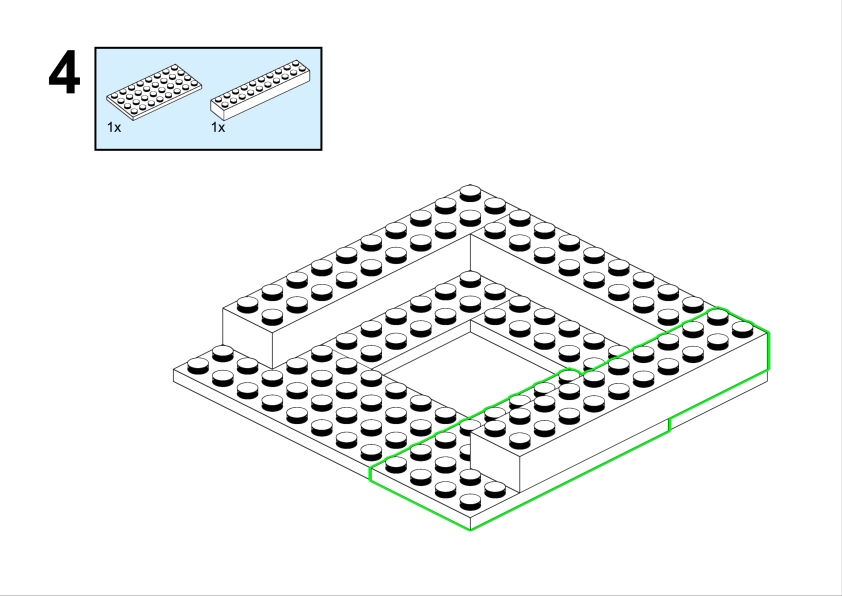 4

1x

1x