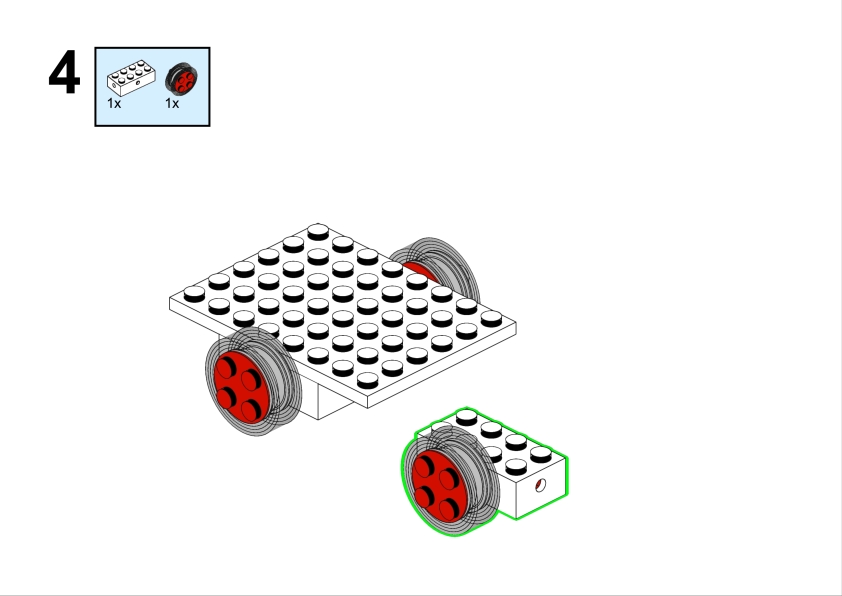 4
1x 1x