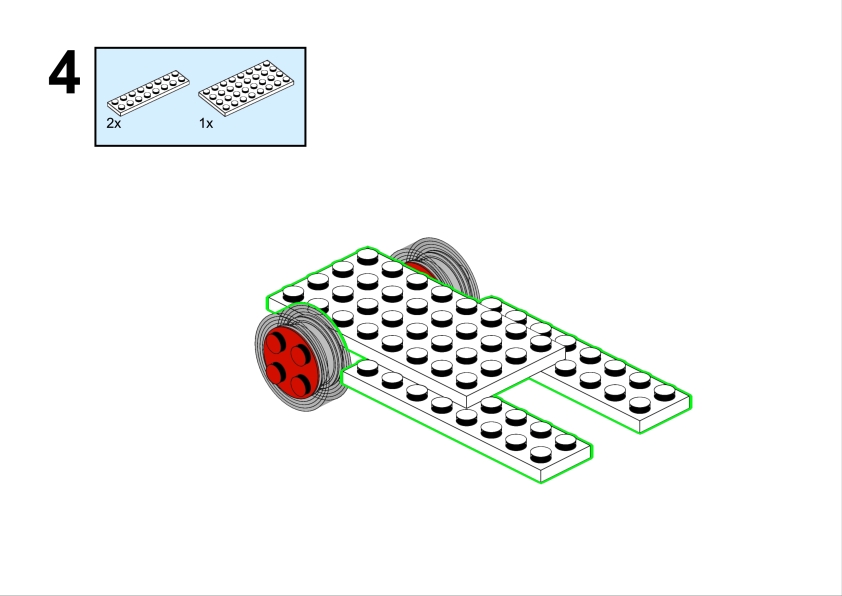 4

2x

1x