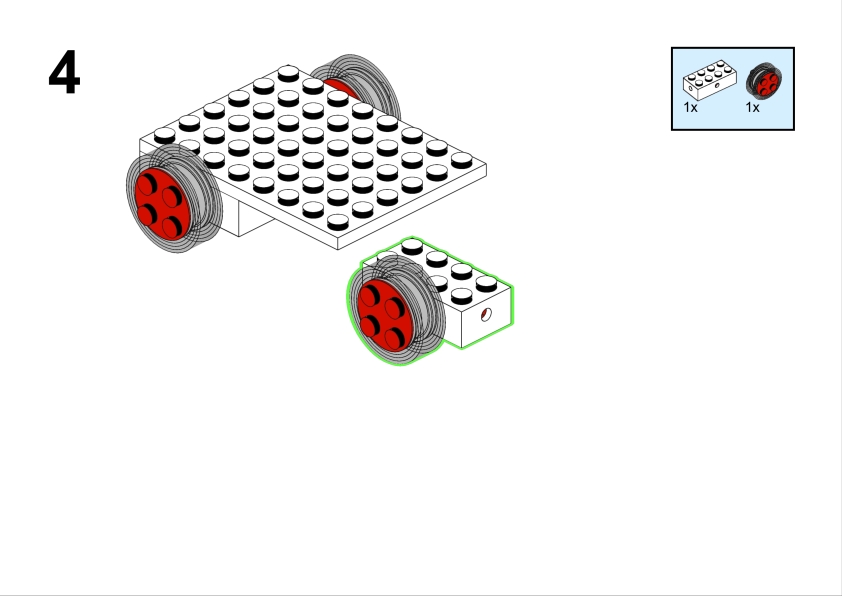 4

1x 1x