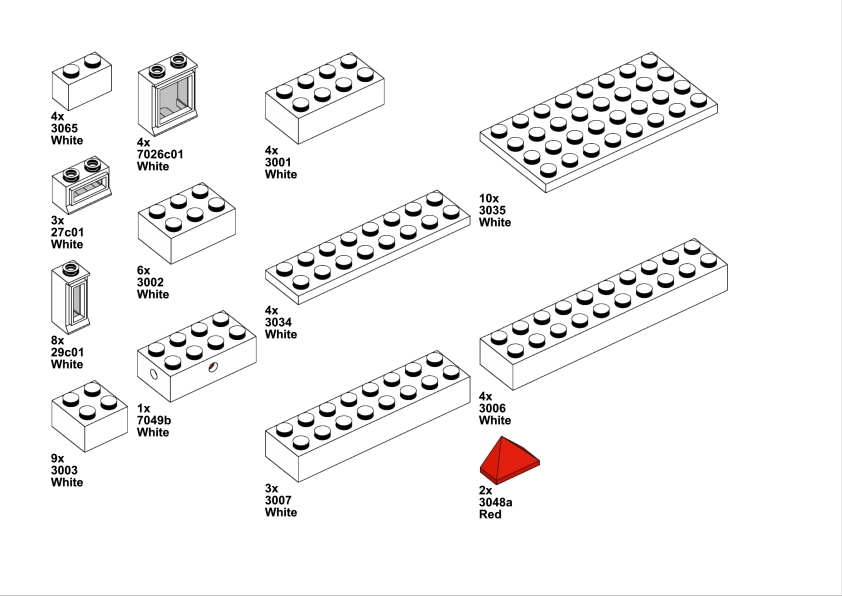 4x
3065
White

3x
27c01
White

8x
29c01
White

9x
3003
White

4x
7026c01
White

6x
3002
White

1x
7049b
White

4x
3001
White

4x
3034
White

3x
3007
White

10x
3035
White

4x
3006
White

2x
3048a
Red