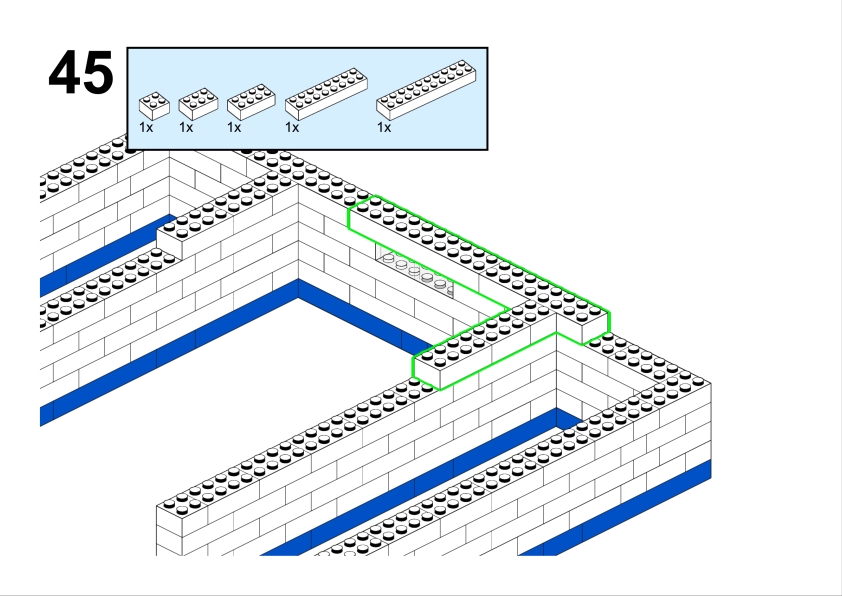 45

1x 1x 1x 1x 1x