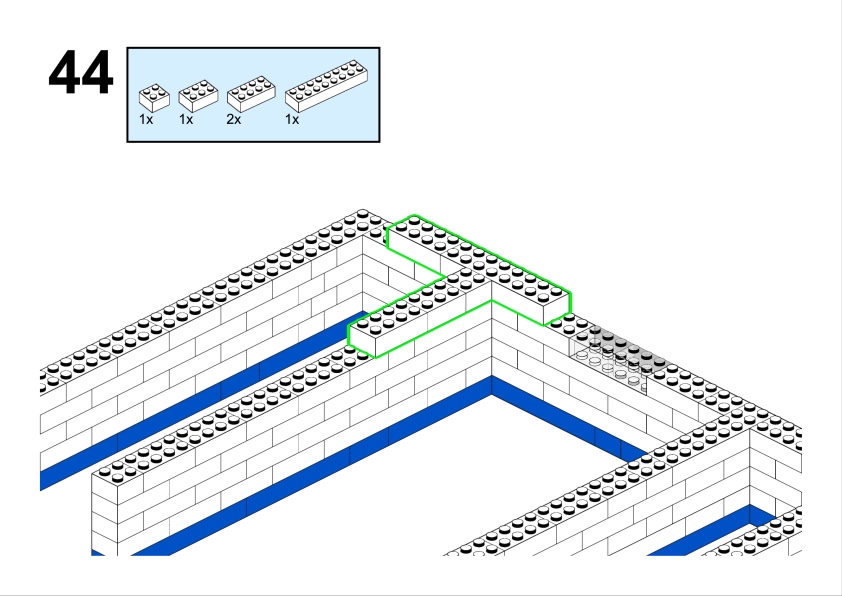 44

1x 1x 2x 1x