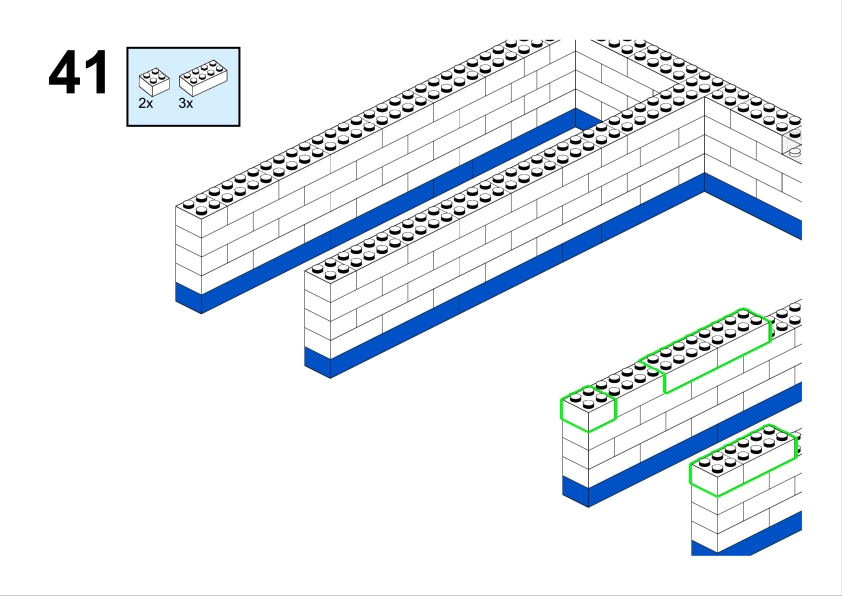 41

2x 3x