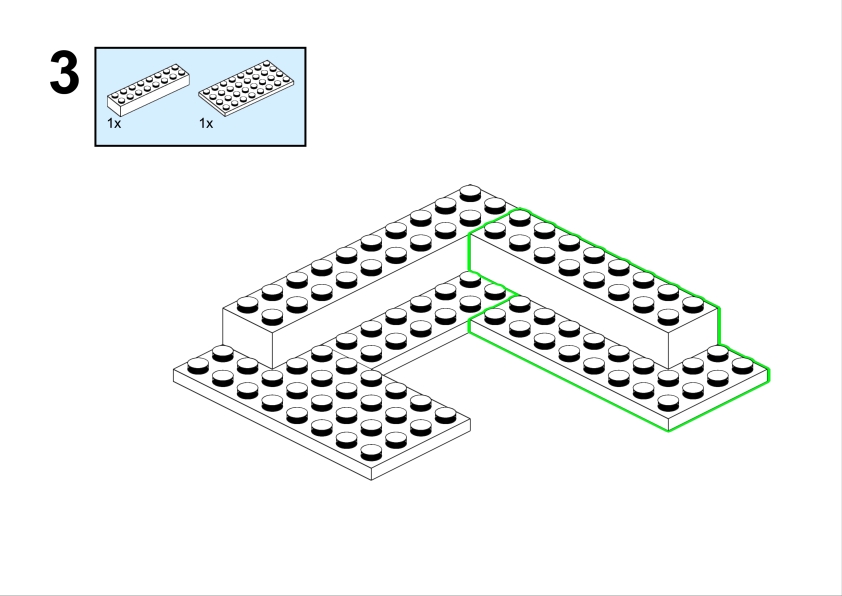 3

1x

1x