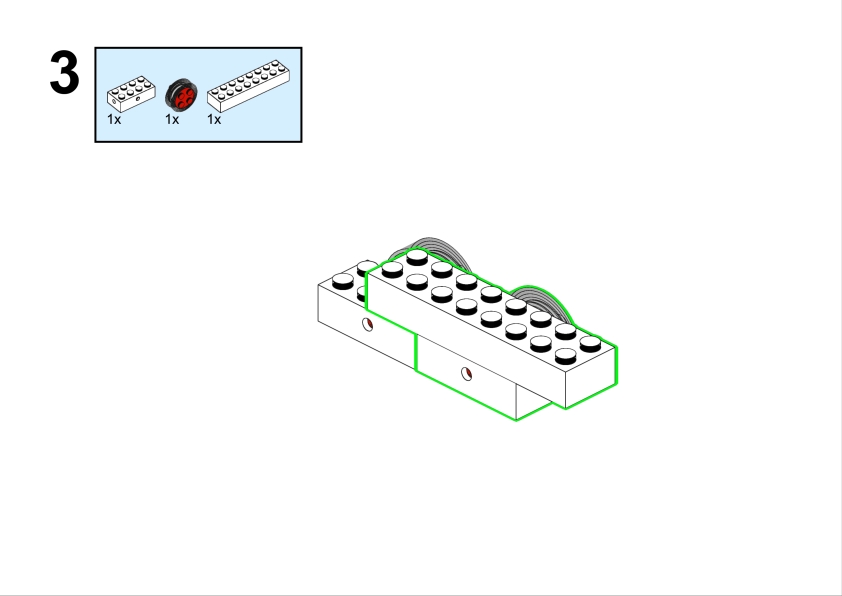 3

1x 1x 1x