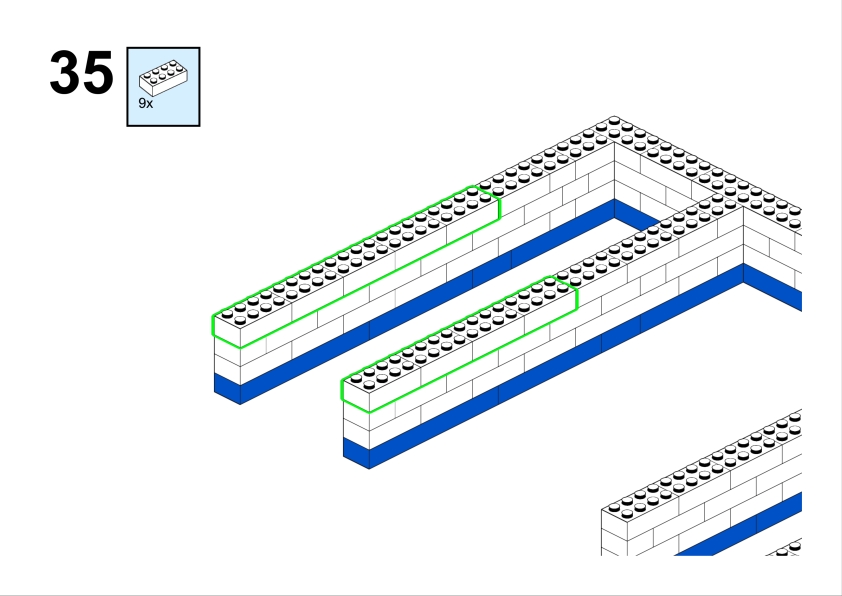 35

9x