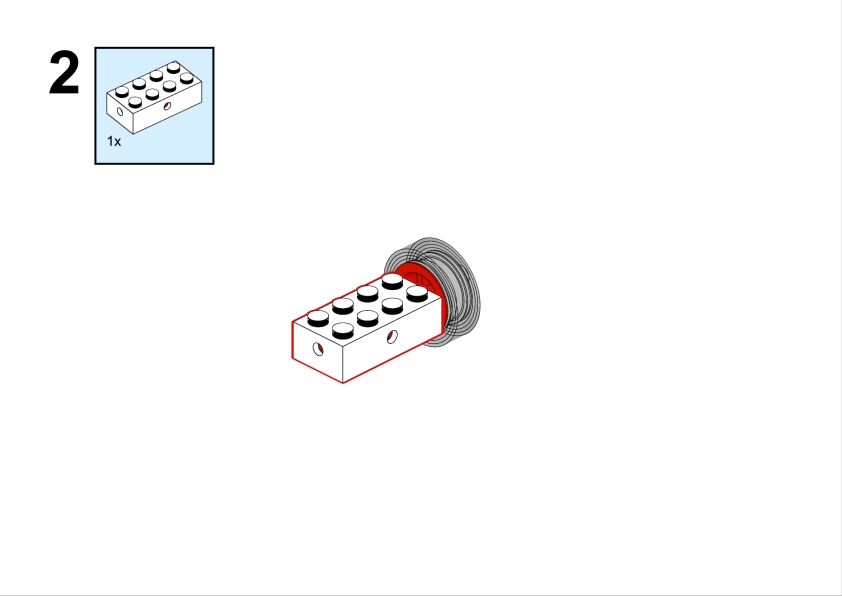 2

1x