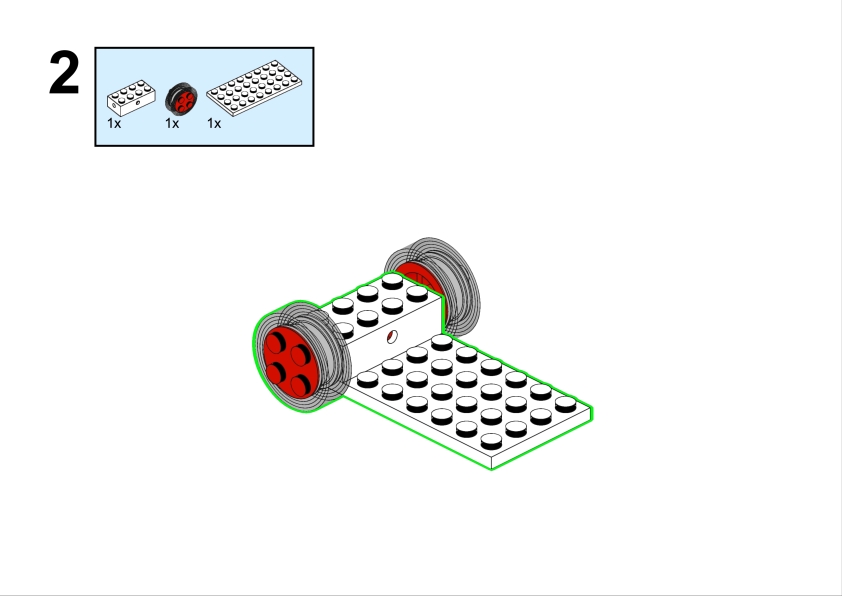 2

1x 1x 1x