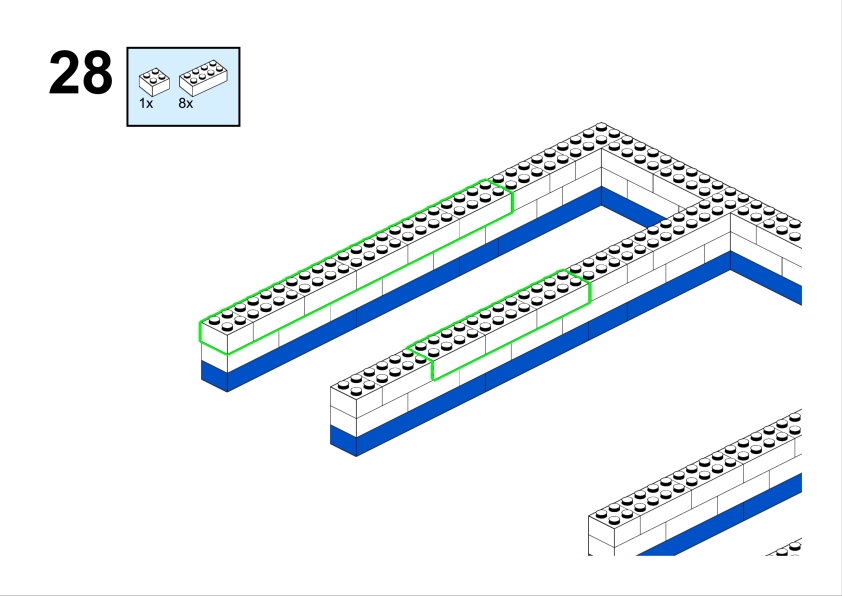 28

1x 8x