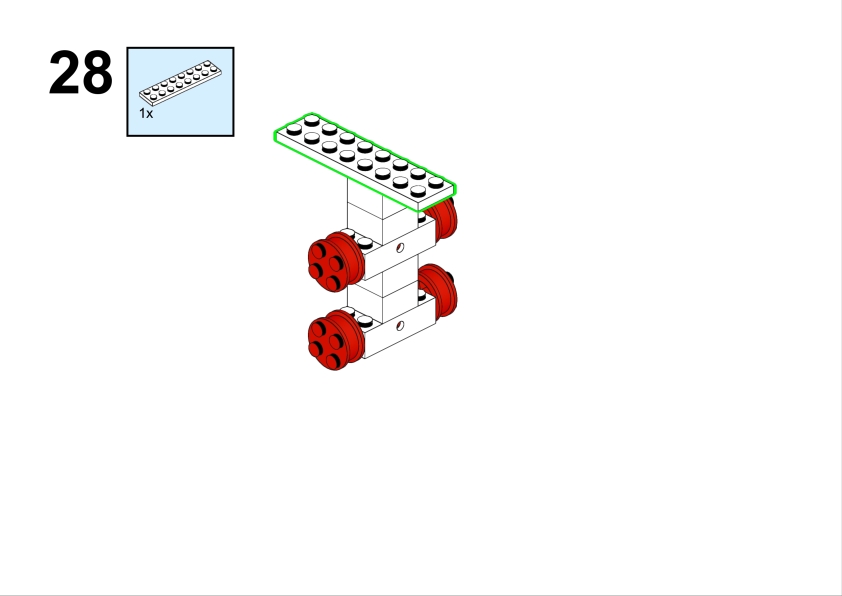 28

1x