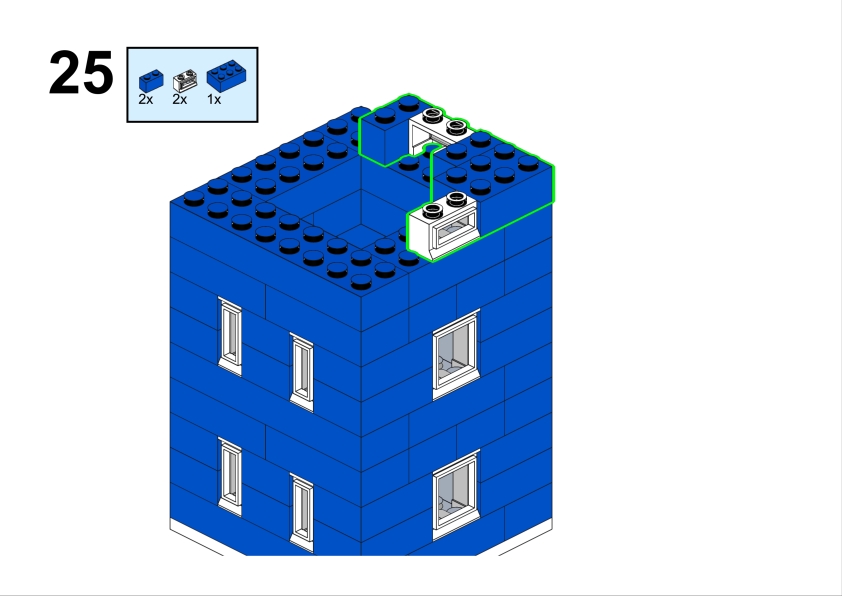 25

2x 2x 1x