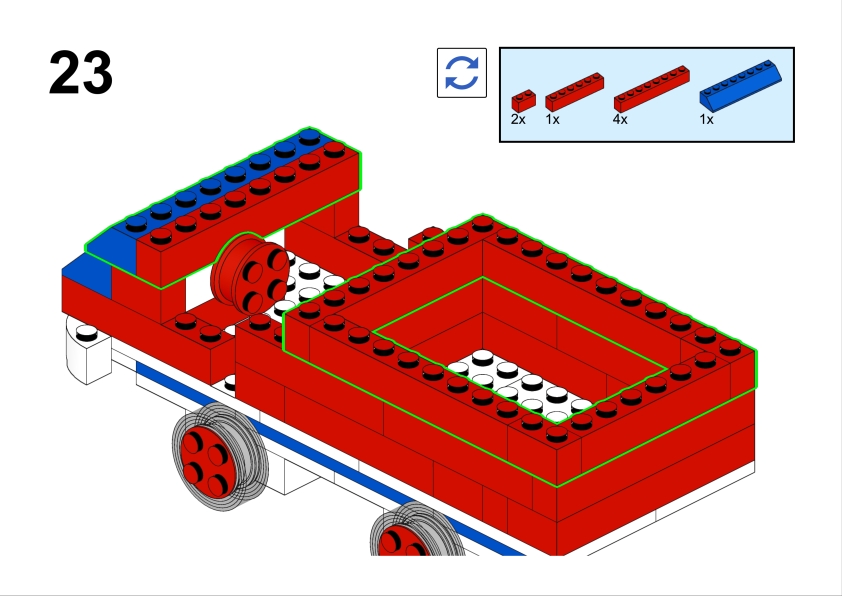 23

2x 1x 4x 1x