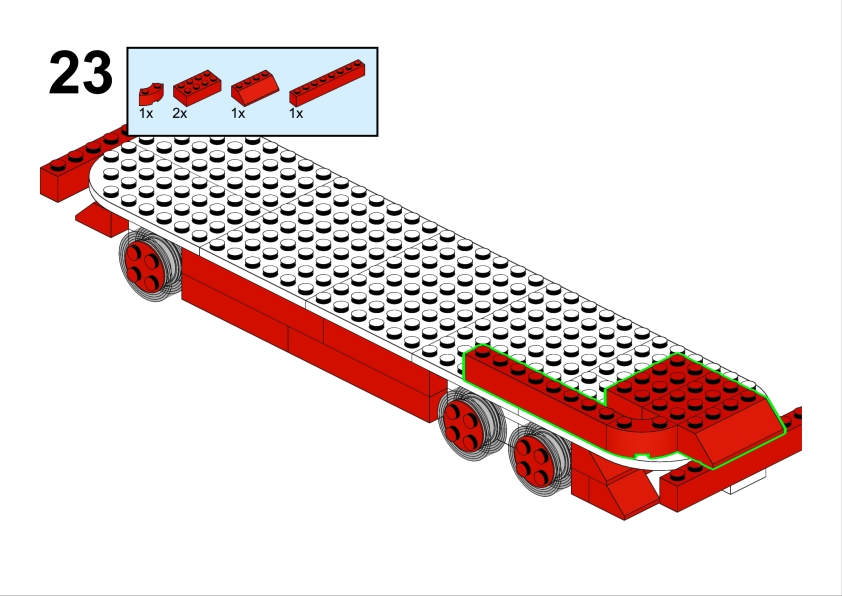 23

1x 2x 1x 1x