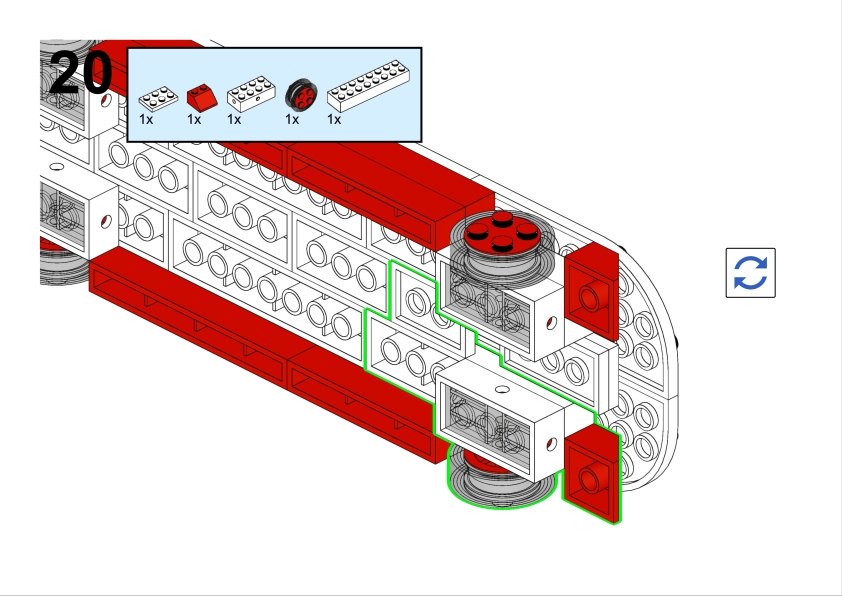 20

1x 1x 1x 1x 1x