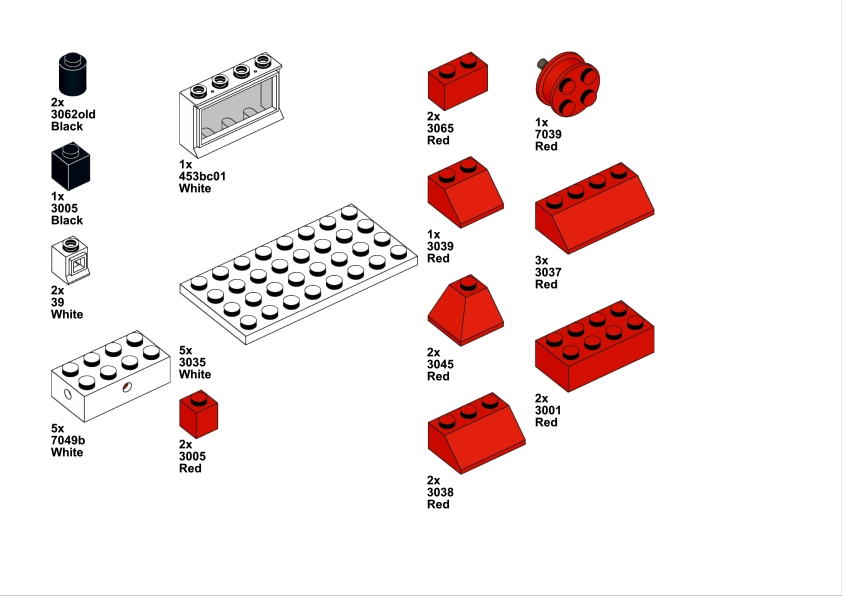 2x
3062old
Black

1x
3005
Black

2x
39
White

5x
7049b
White

1x
453bc01
White

5x
3035
White

2x
3005
Red

2x
3065
Red

1x
3039
Red

2x
3045
Red

2x
3038
Red

1x
7039
Red

3x
3037
Red

2x
3001
Red