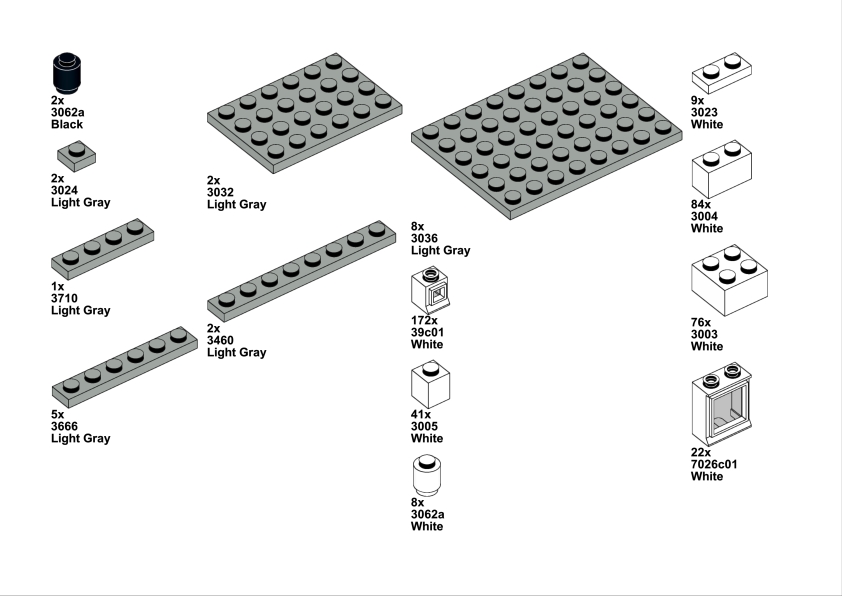 2x
3062a
Black

2x
3024
Light Gray

1x
3710
Light Gray

5x
3666
Light Gray

2x
3032
Light Gray

2x
3460
Light Gray

8x
3036
Light Gray

172x
39c01
White

41x
3005
White

8x
3062a
White

9x
3023
White

84x
3004
White

76x
3003
White

22x
7026c01
White