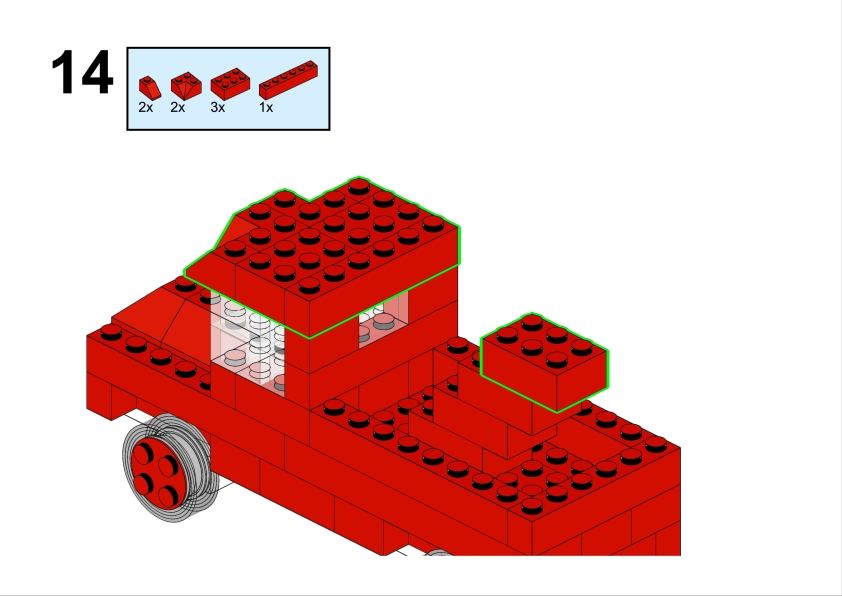 14

2x 2x 3x 1x