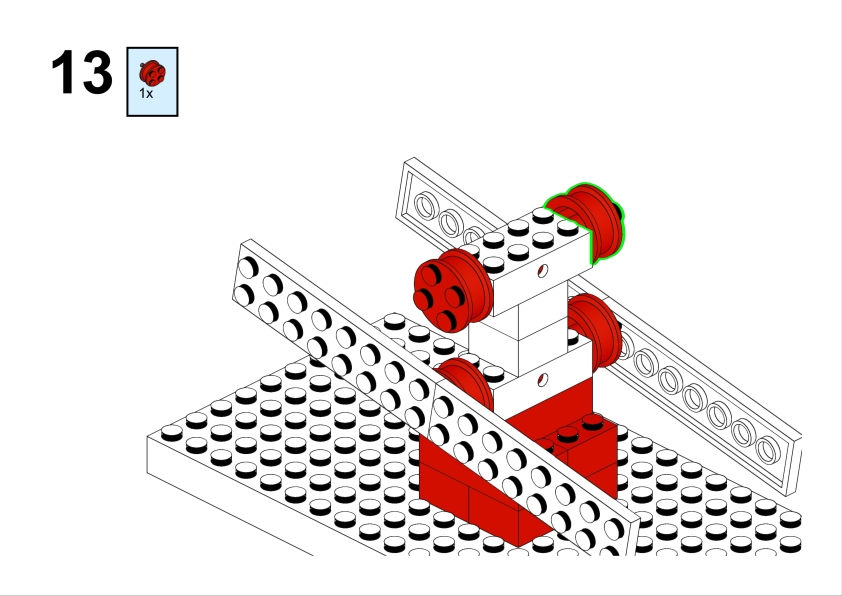 13

1x