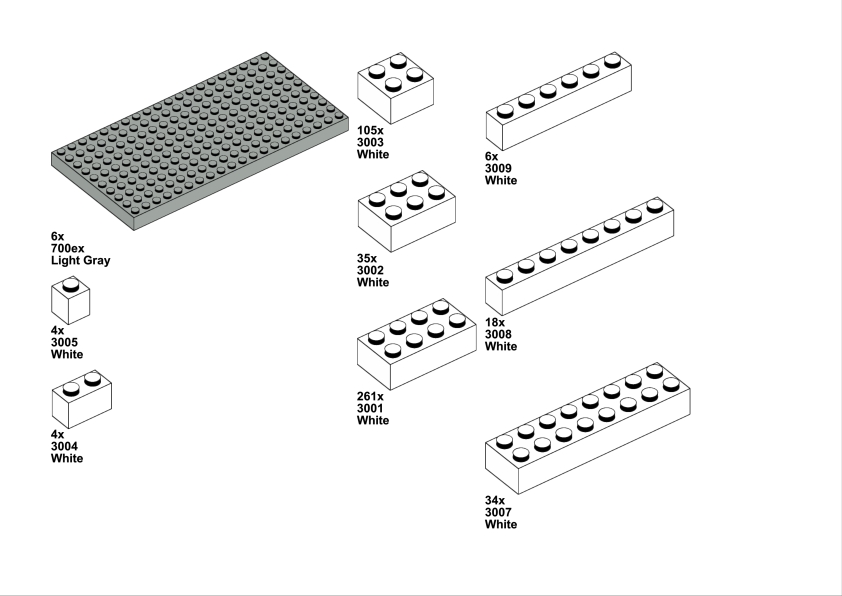 6x
700ex
Light Gray

4x
3005
White

4x
3004
White

105x
3003
White

35x
3002
White

261x
3001
White

6x
3009
White

18x
3008
White

34x
3007
White