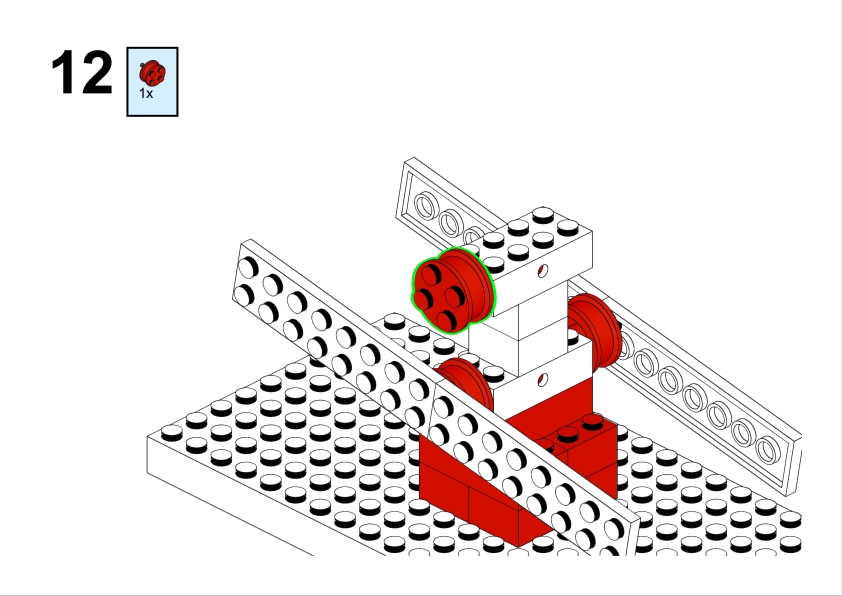 12

1x