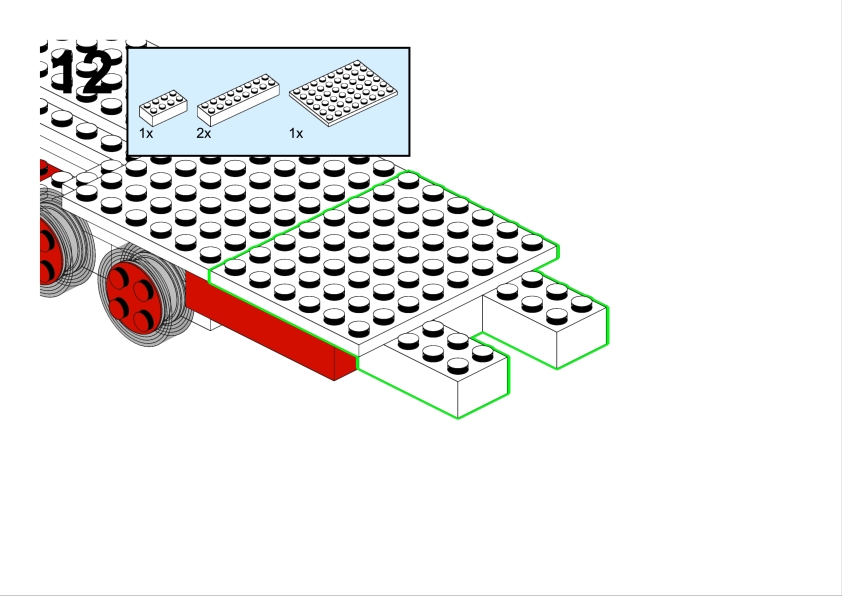 12

1x 2x 1x