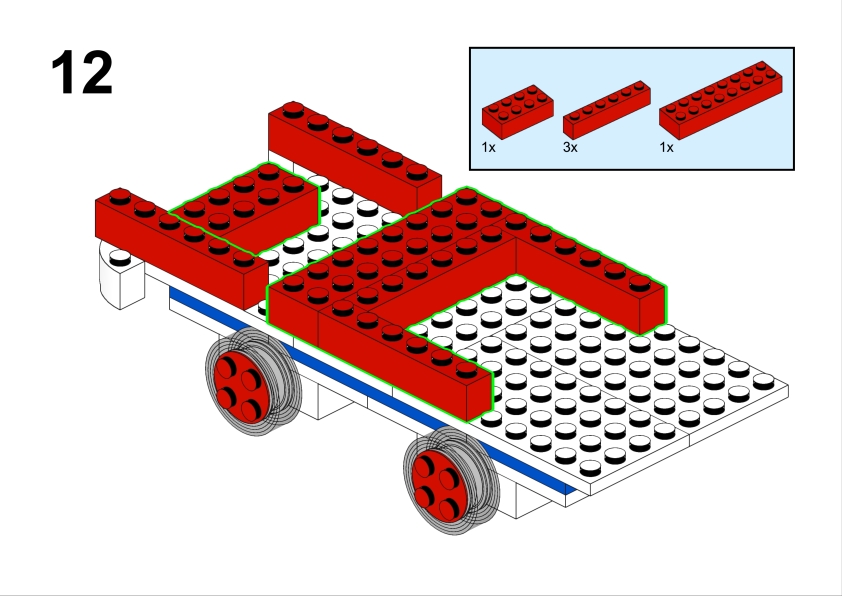 12

1x 3x 1x