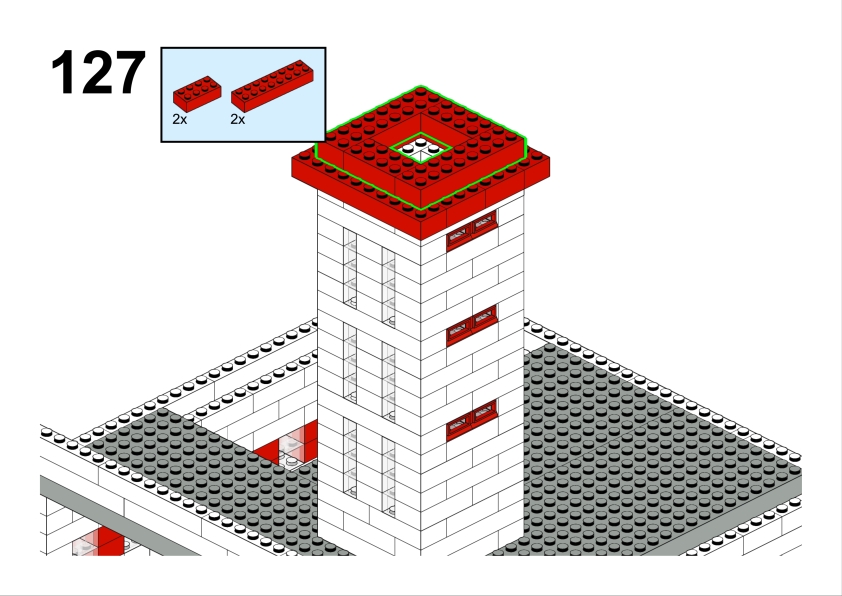 127

2x 2x