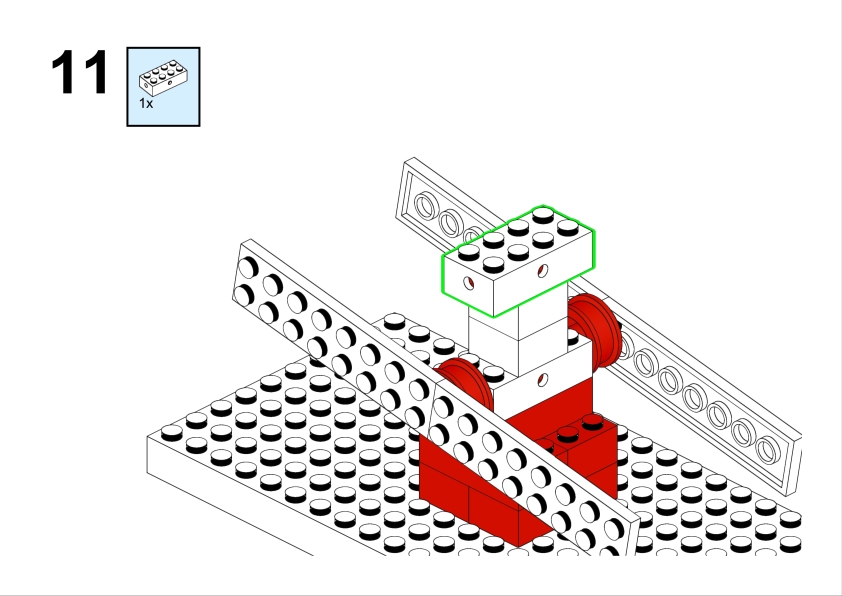 11

1x