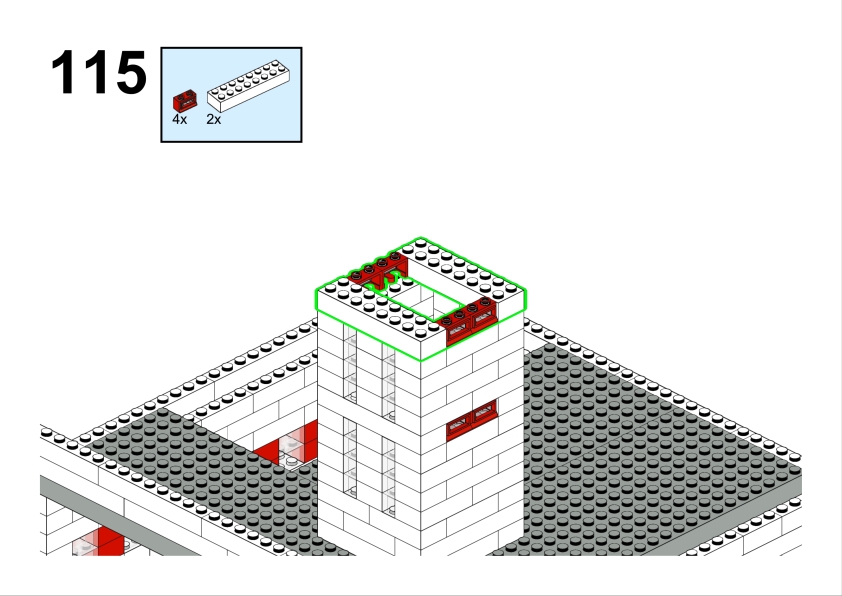 115

4x 2x