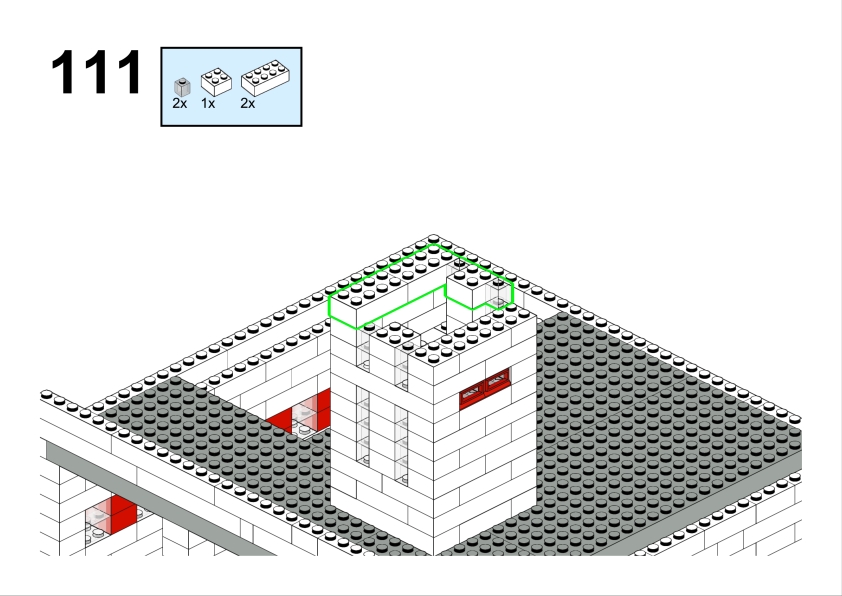 111

2x 1x 2x