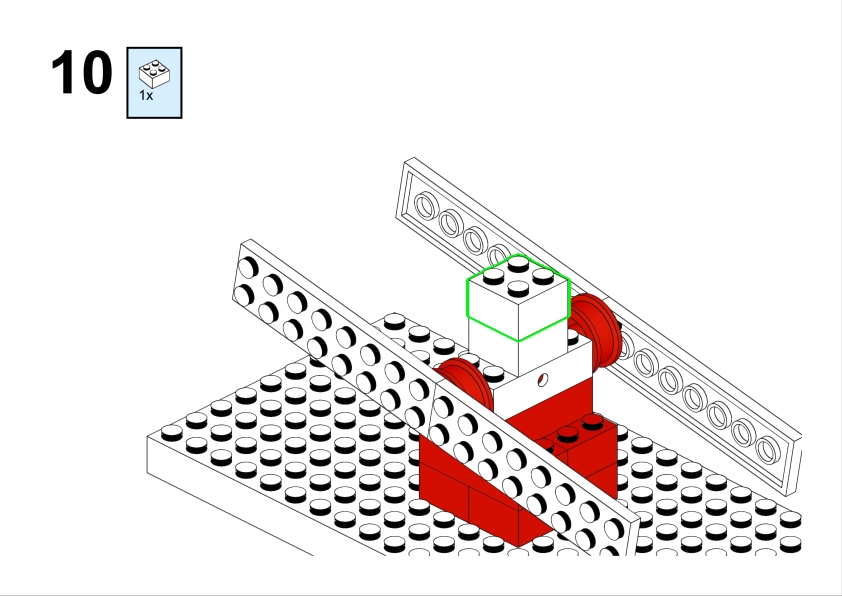 10

1x