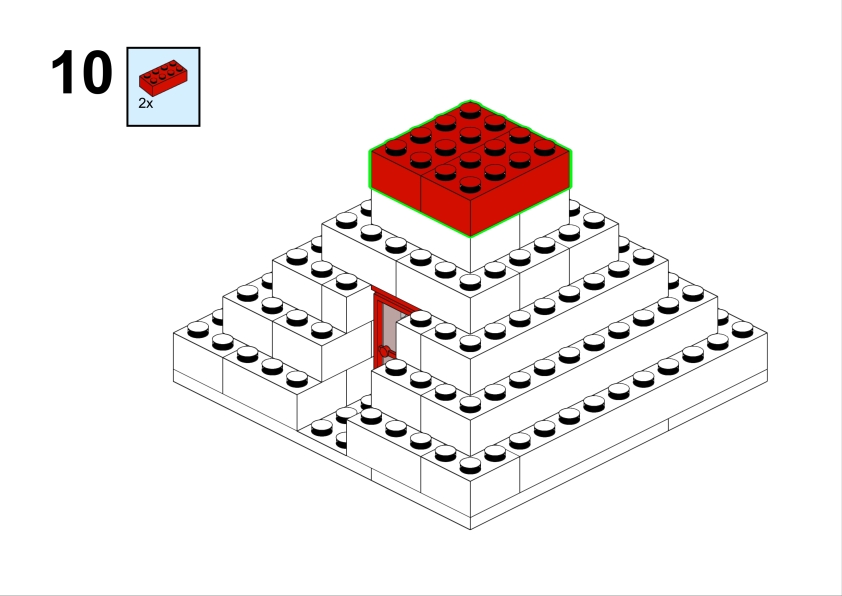 10

2x