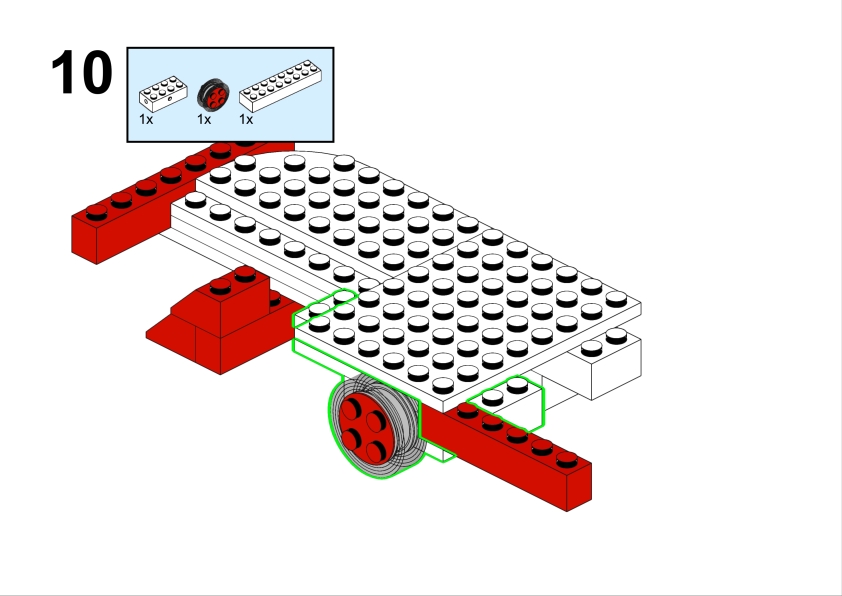 10

1x 1x 1x