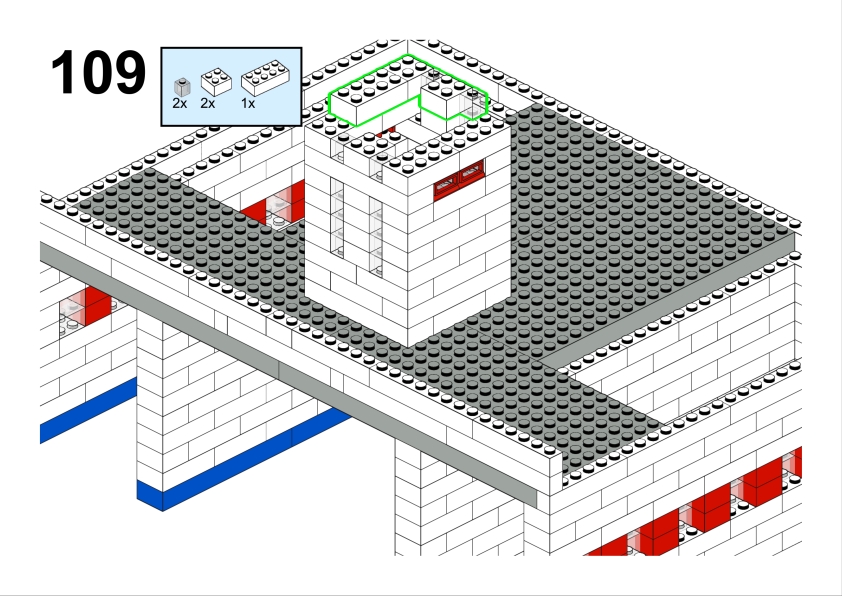 109

2x 2x 1x