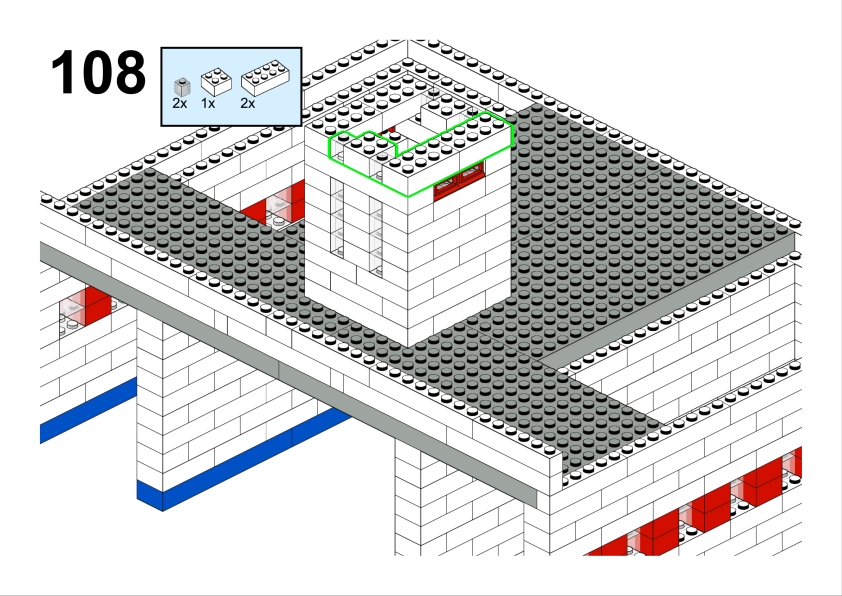 108

2x 1x 2x