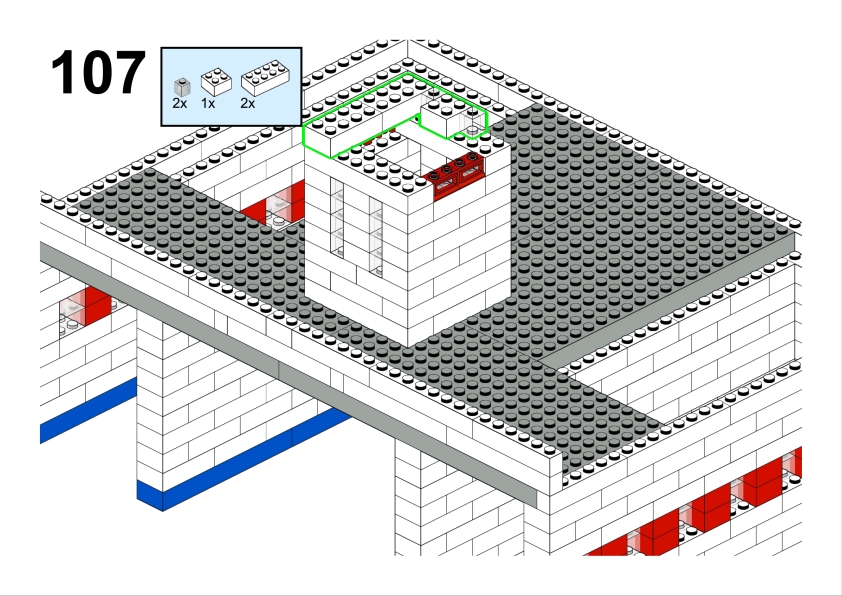 107

2x 1x 2x