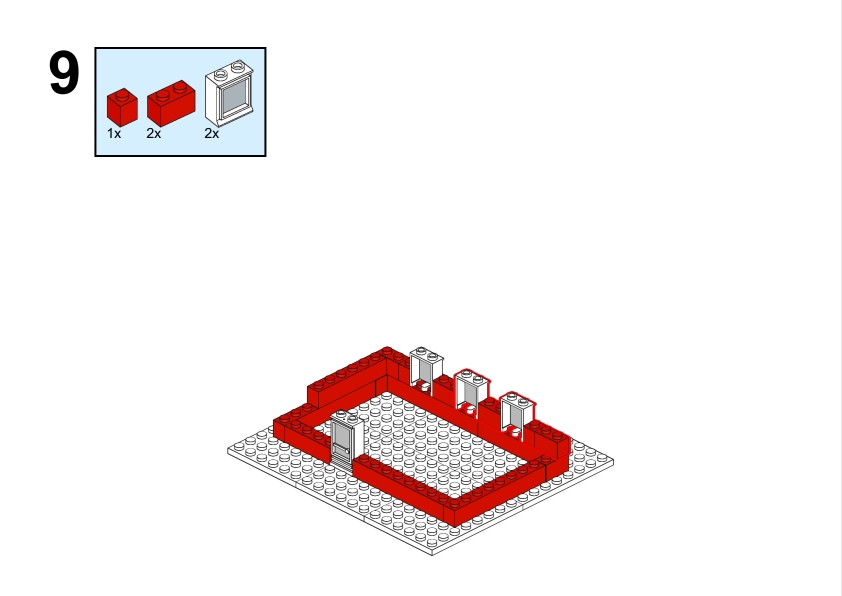 9

1x 2x 2x