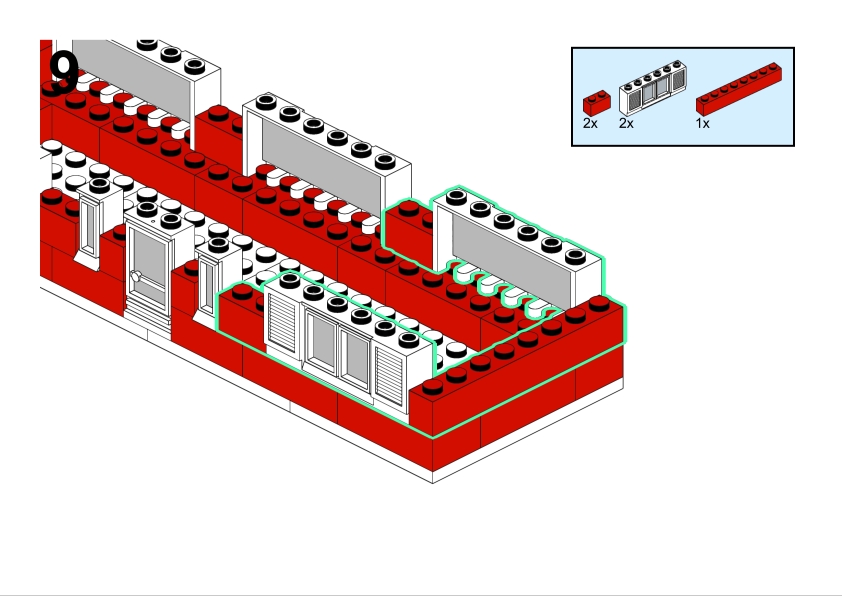 9

2x 2x 1x