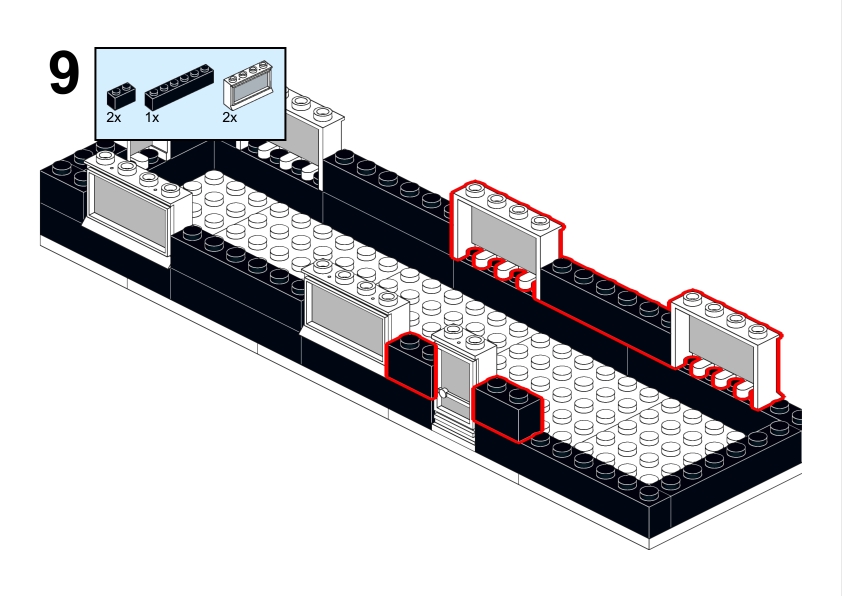 9

2x 1x 2x