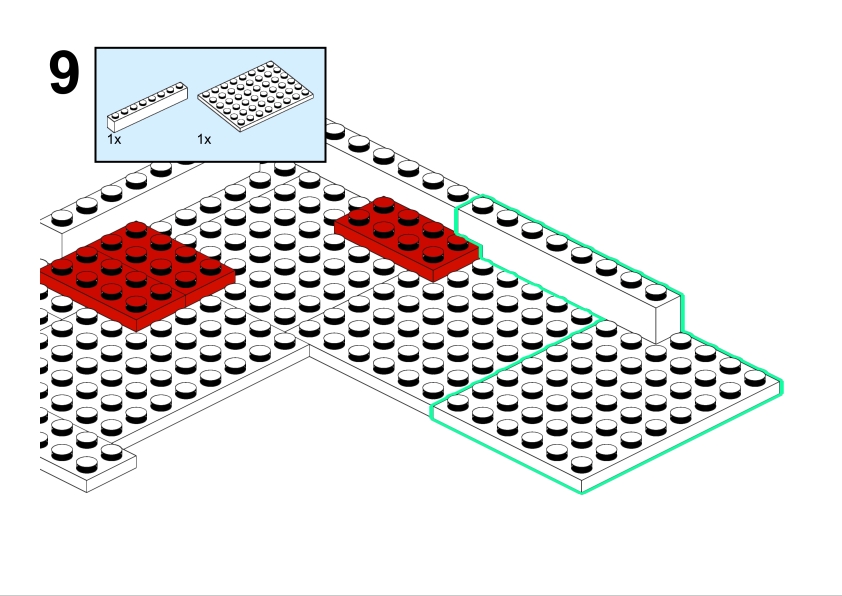 9

1x

1x