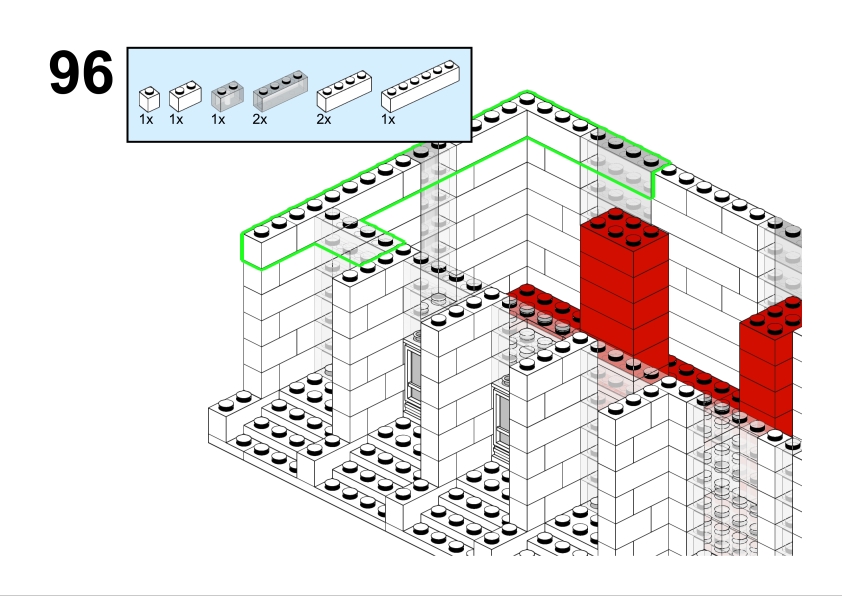 96

1x 1x 1x 2x 2x 1x