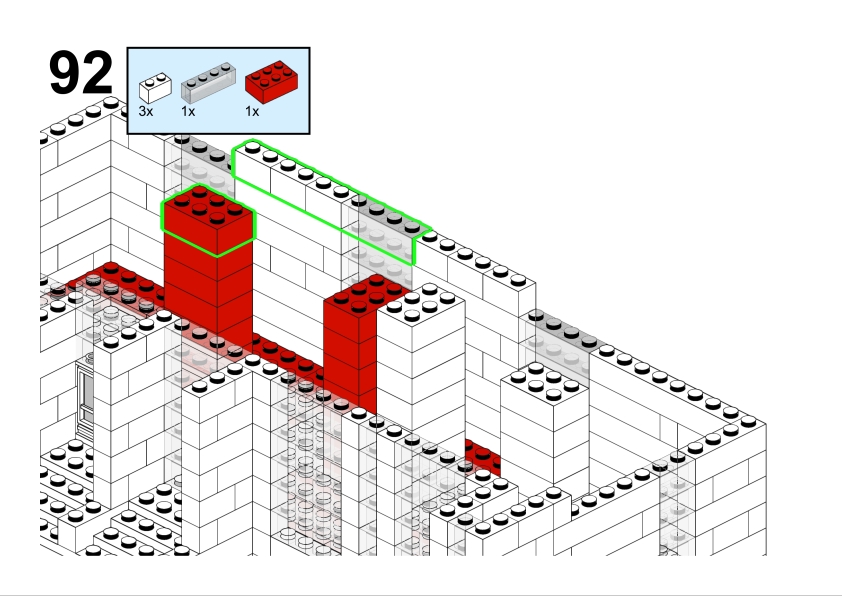 92

3x 1x 1x