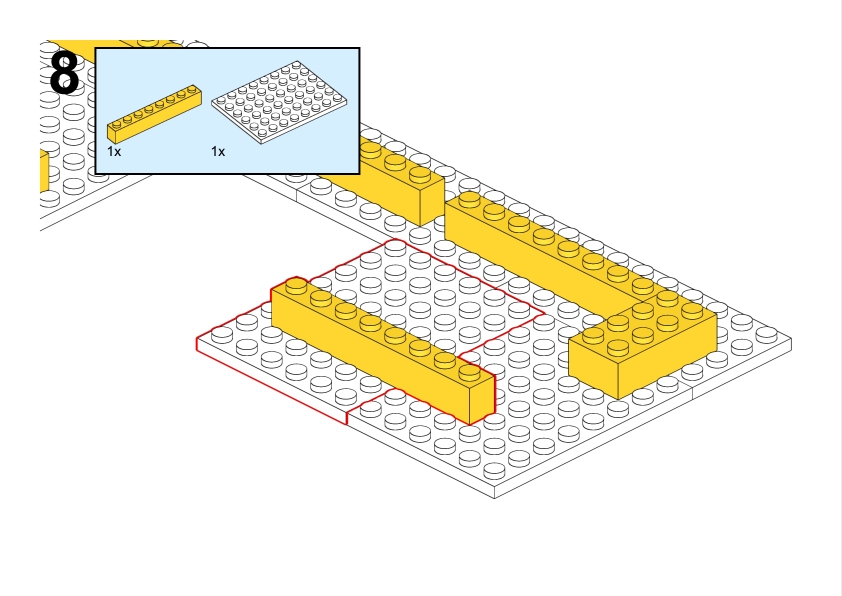 8

1x

1x