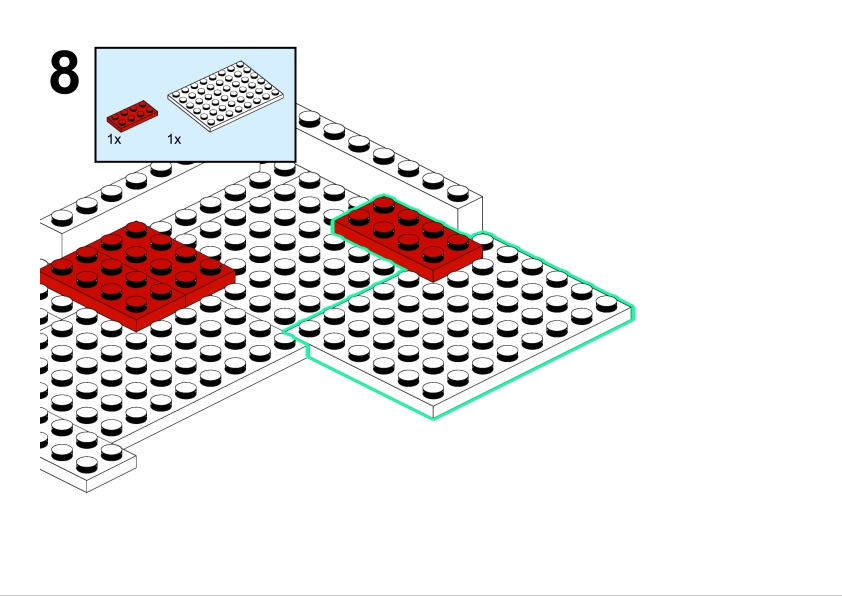 8

1x 1x