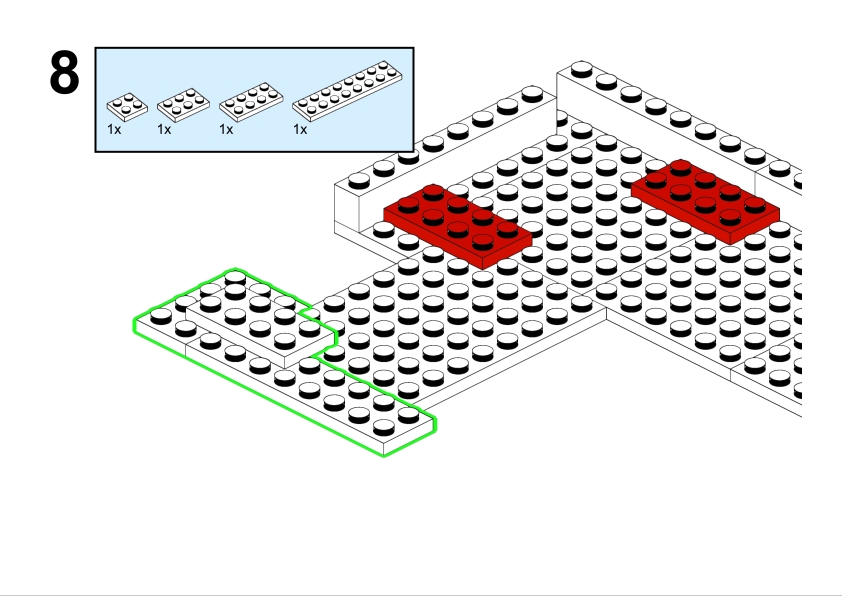 8

1x 1x 1x 1x