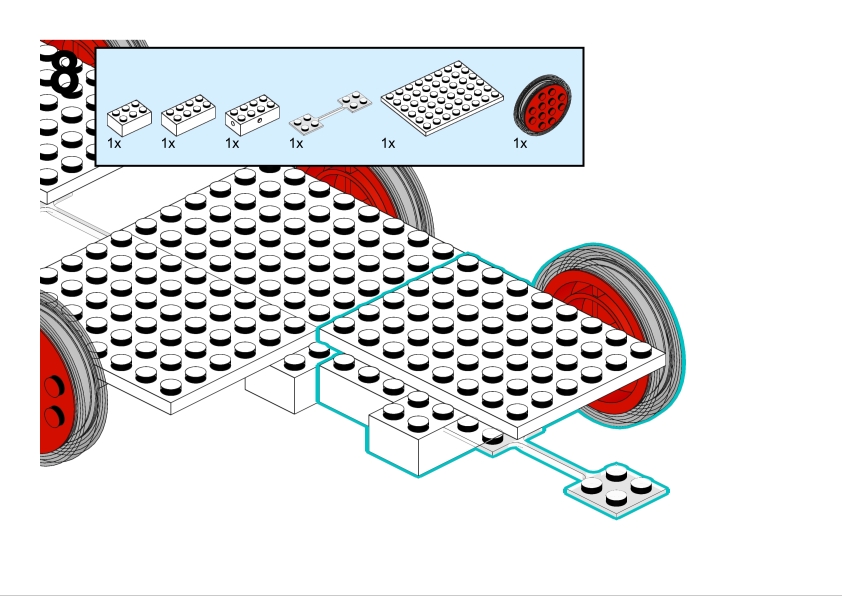 8

1x 1x 1x 1x 1x 1x